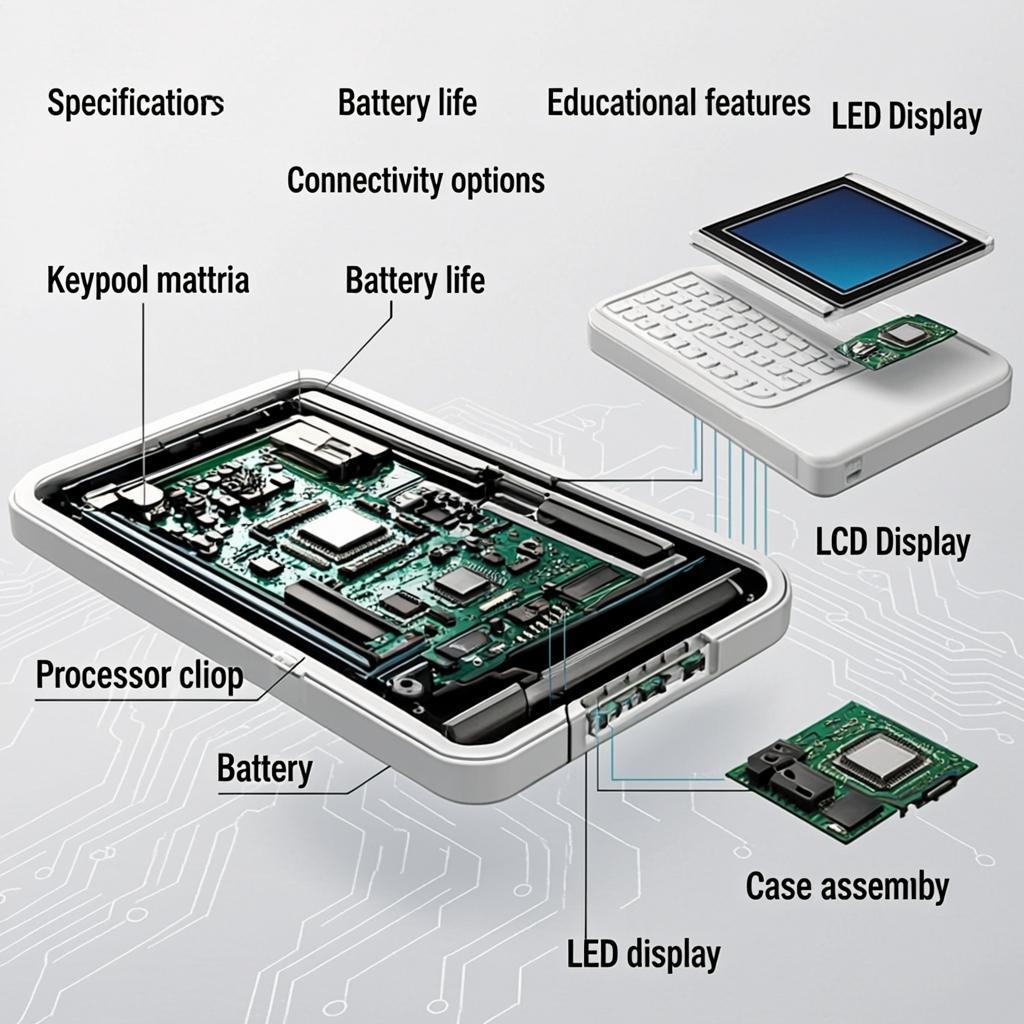 Specificatiors

Battery life

Educational features

LED Display

Connectivity options

Keypool mattria

Battery life

LCD Display

Processor cliop

Battery

Case assemby

LED display